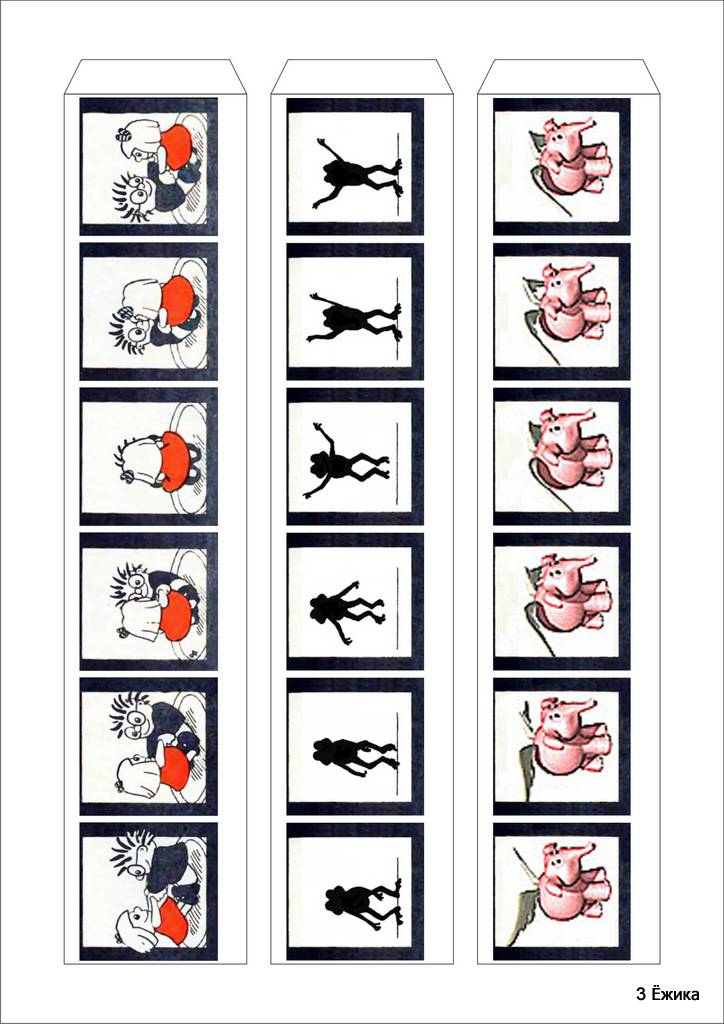 3 Ёжика