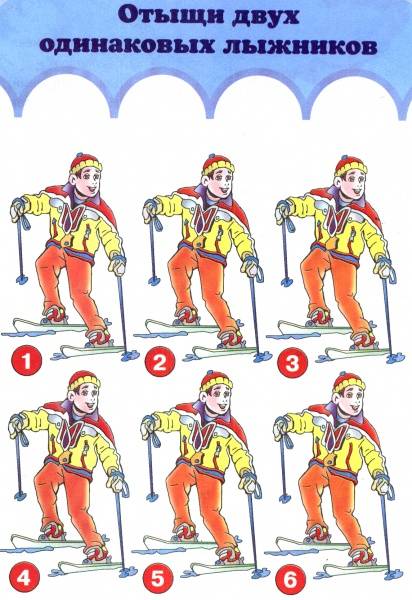 Отыщи двух одинаковых лыжников

1

2

3

4

5

6